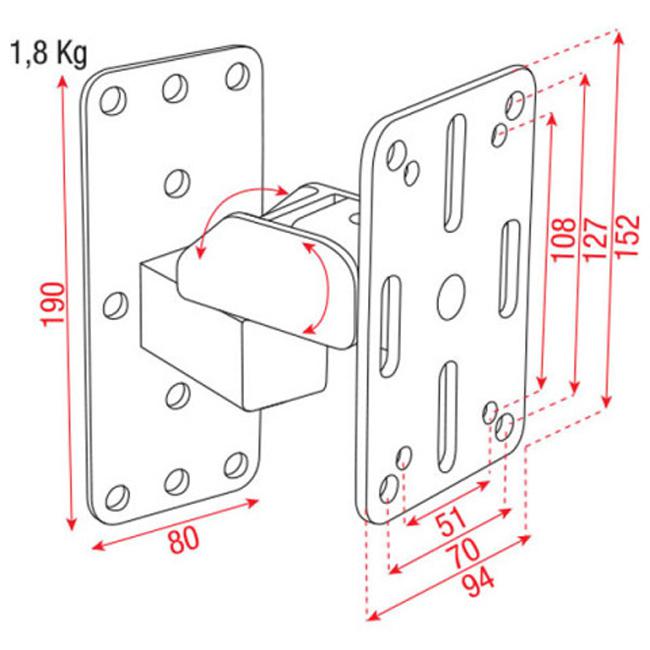 1,8 Kg

190

80

108

127

152

51

70

94