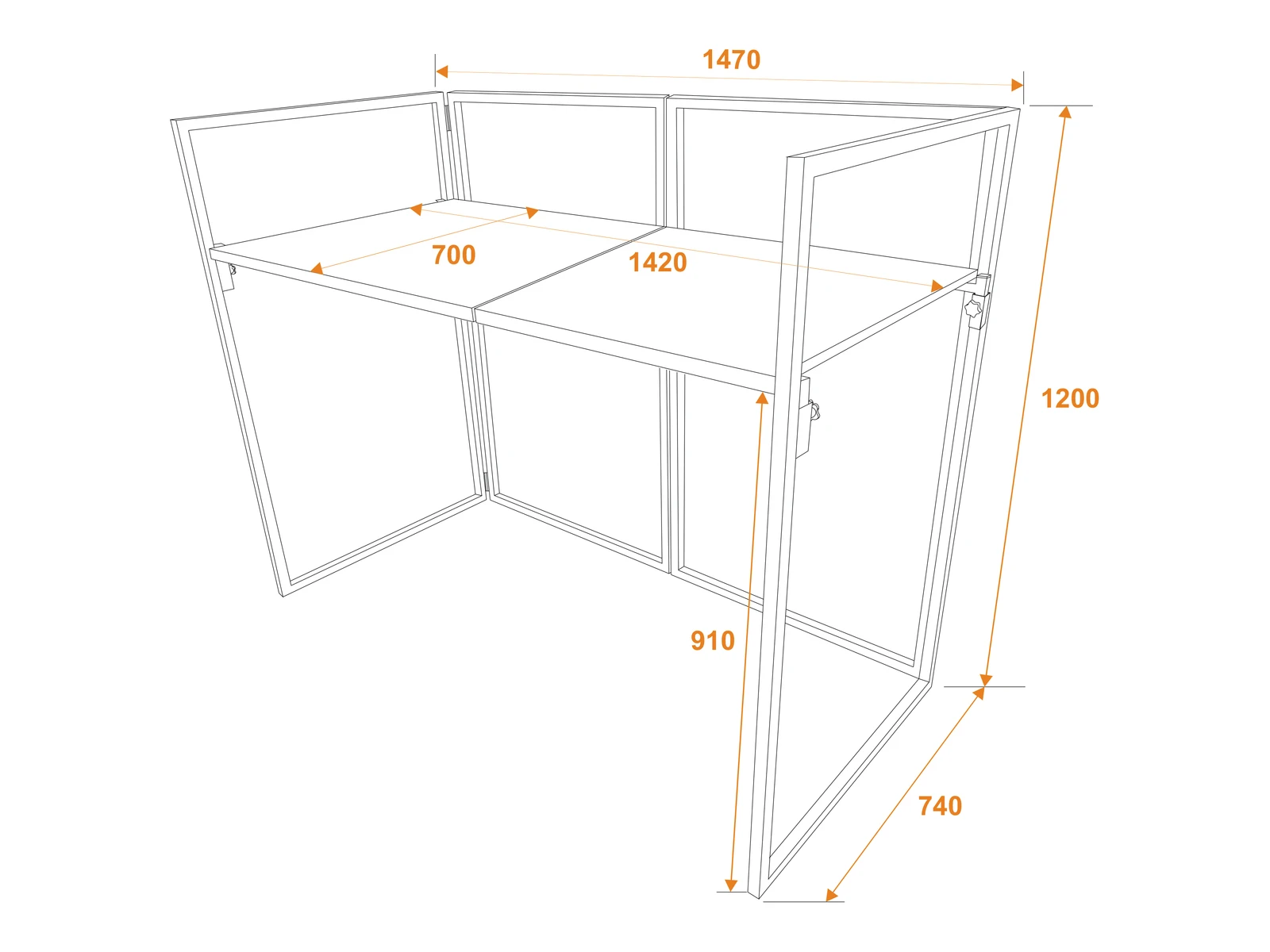 1470

700

1420

1200

910

740