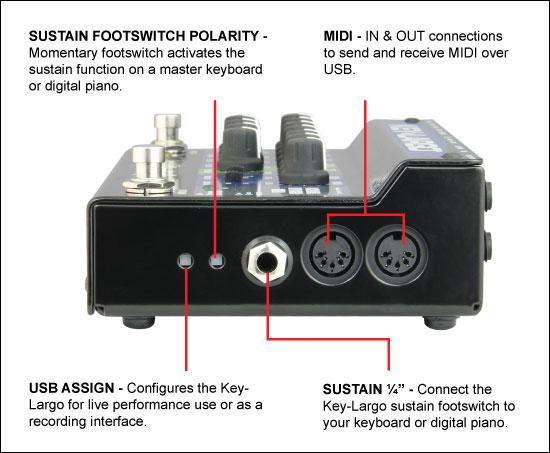 SUSTAIN FOOTSWITCH POLARITY - Momentary footswitch activates the sustain function on a master keyboard or digital piano.

MIDI - IN & OUT connections to send and receive MIDI over USB.

USB ASSIGN - Configures the Key-Largo for live performance use or as a recording interface.

SUSTAIN ¼" - Connect the Key-Largo sustain footswitch to your keyboard or digital piano.