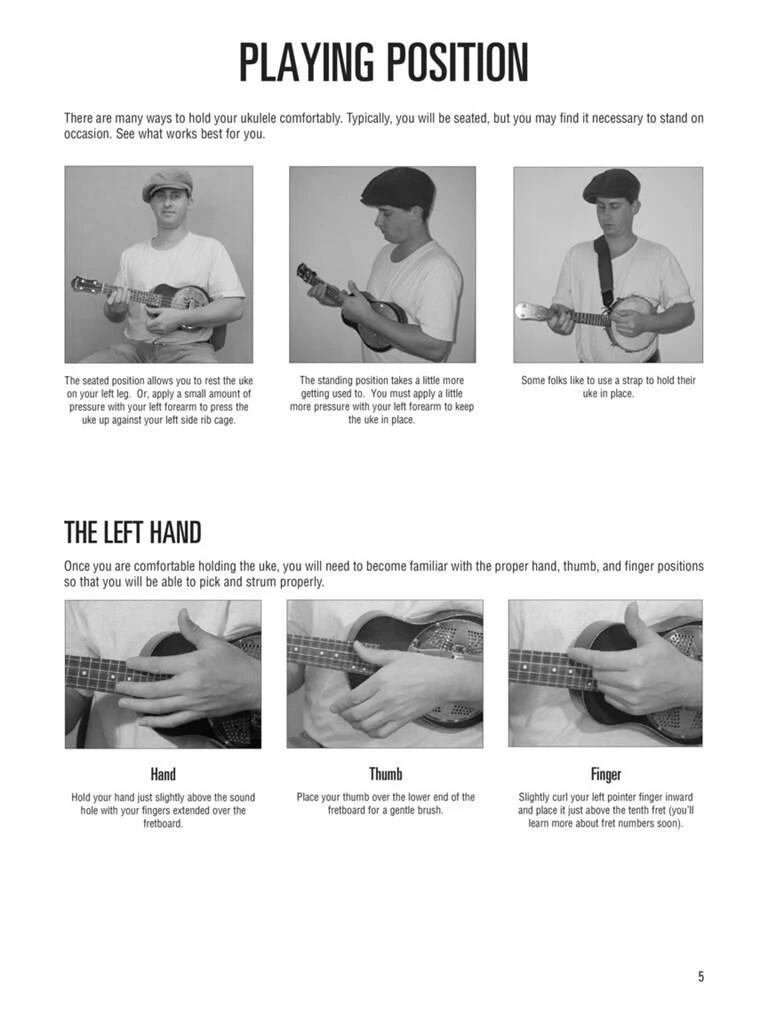 PLAYING POSITION

There are many ways to hold your ukulele comfortably. Typically, you will be seated, but you may find it necessary to stand on occasion. See what works best for you.

The seated position allows you to rest the uke on your left leg. Or, apply a small amount of pressure with your left forearm to press the uke up against your left side rib cage.

The standing position takes a little more getting used to. You must apply a little more pressure with your left forearm to keep the uke in place.

Some folks like to use a strap to hold their uke in place.

THE LEFT HAND

Once you are comfortable holding the uke, you will need to become familiar with the proper hand, thumb, and finger positions so that you will be able to pick and strum properly.

Hand

Hold your hand just slightly above the sound hole with your fingers extended over the fretboard.

Thumb

Place your thumb over the lower end of the fretboard for a gentle brush.

Finger

Slightly curl your left pointer finger inward and place it just above the tenth fret (you'll learn more about fret numbers soon).

5