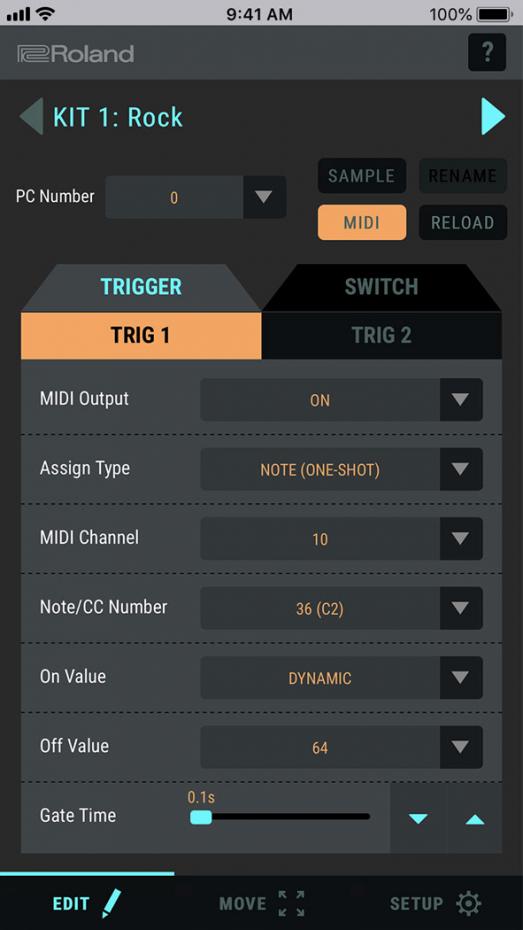 9:41 AM
100%

Roland

?

KIT 1: Rock

PC Number
0

SAMPLE
RENAME
MIDI
RELOAD

TRIGGER
SWITCH

TRIG 1
TRIG 2

MIDI Output
ON

Assign Type
NOTE (ONE-SHOT)

MIDI Channel
10

Note/CC Number
36 (C2)

On Value
DYNAMIC

Off Value
64

Gate Time
0.1s

EDIT
MOVE
SETUP